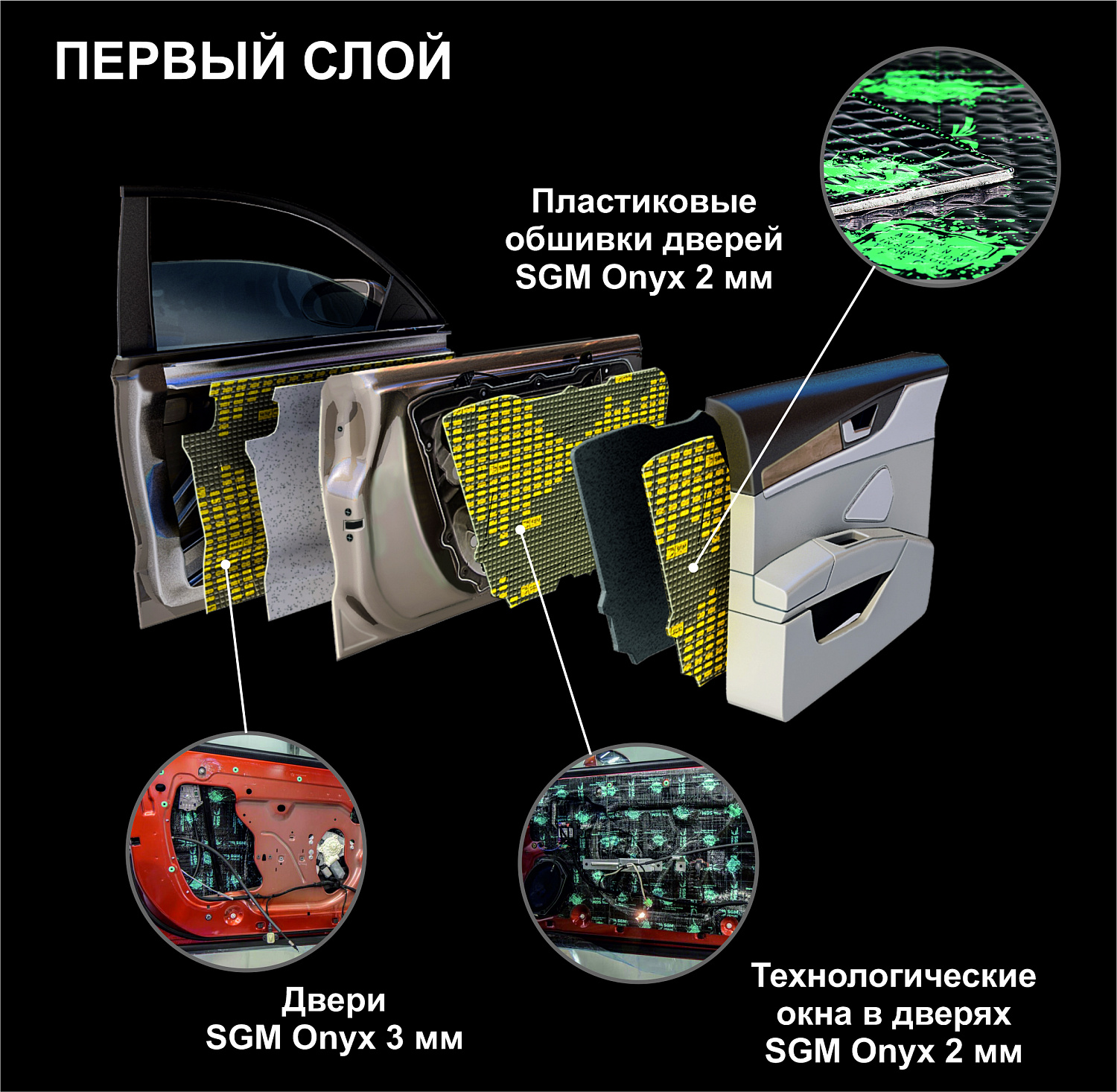 ПЕРВЫЙ СЛОЙ

Пластиковые обшивки дверей SGM Onyx 2 мм

Двери SGM Onyx 3 мм

Технологические окна в дверях SGM Onyx 2 мм