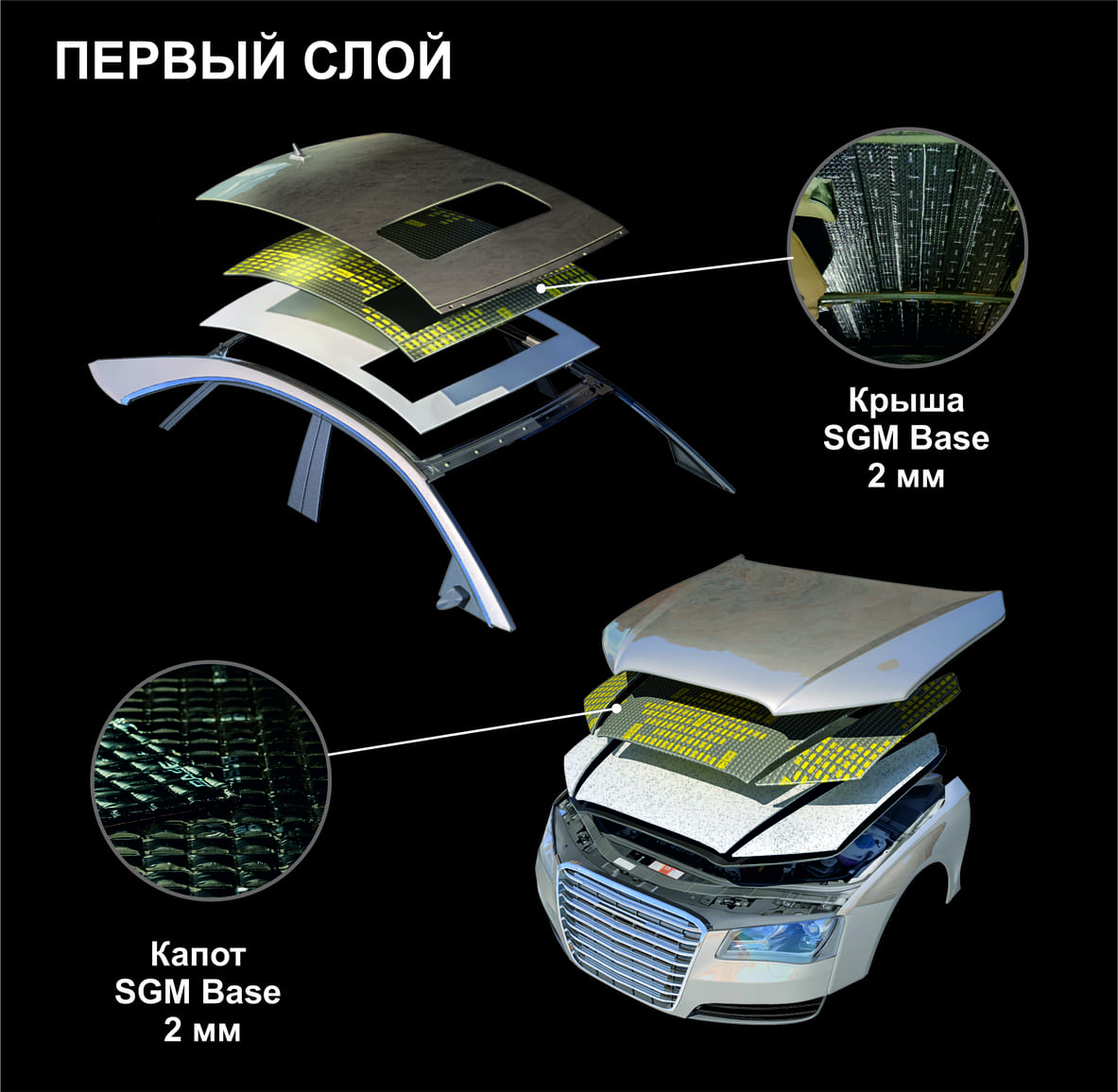 ПЕРВЫЙ СЛОЙ

Крыша
SGM Base
2 мм

Капот
SGM Base
2 мм