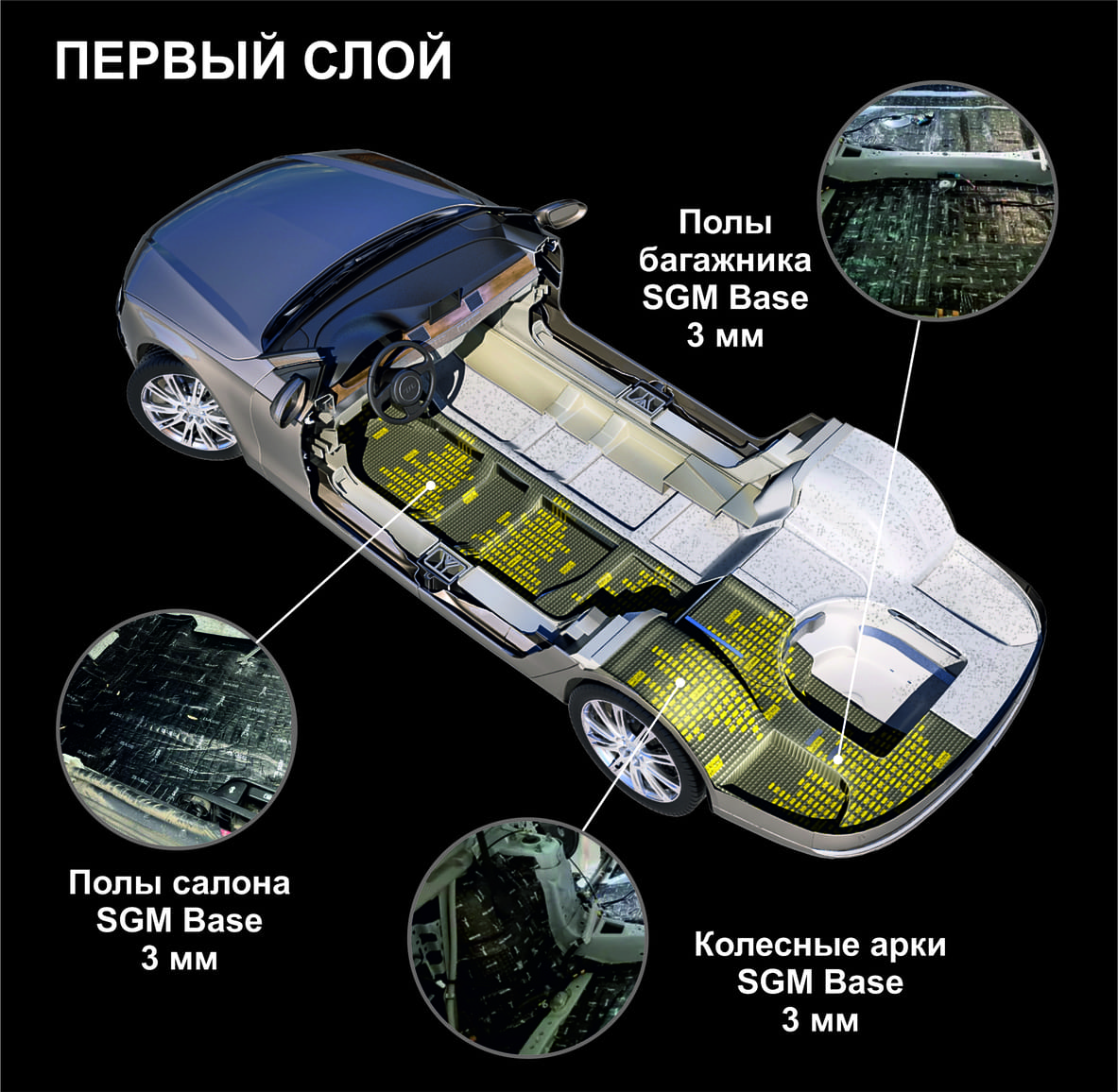 ПЕРВЫЙ СЛОЙ

Полы багажника SGM Base 3 мм

Полы салона SGM Base 3 мм

Колесные арки SGM Base 3 мм