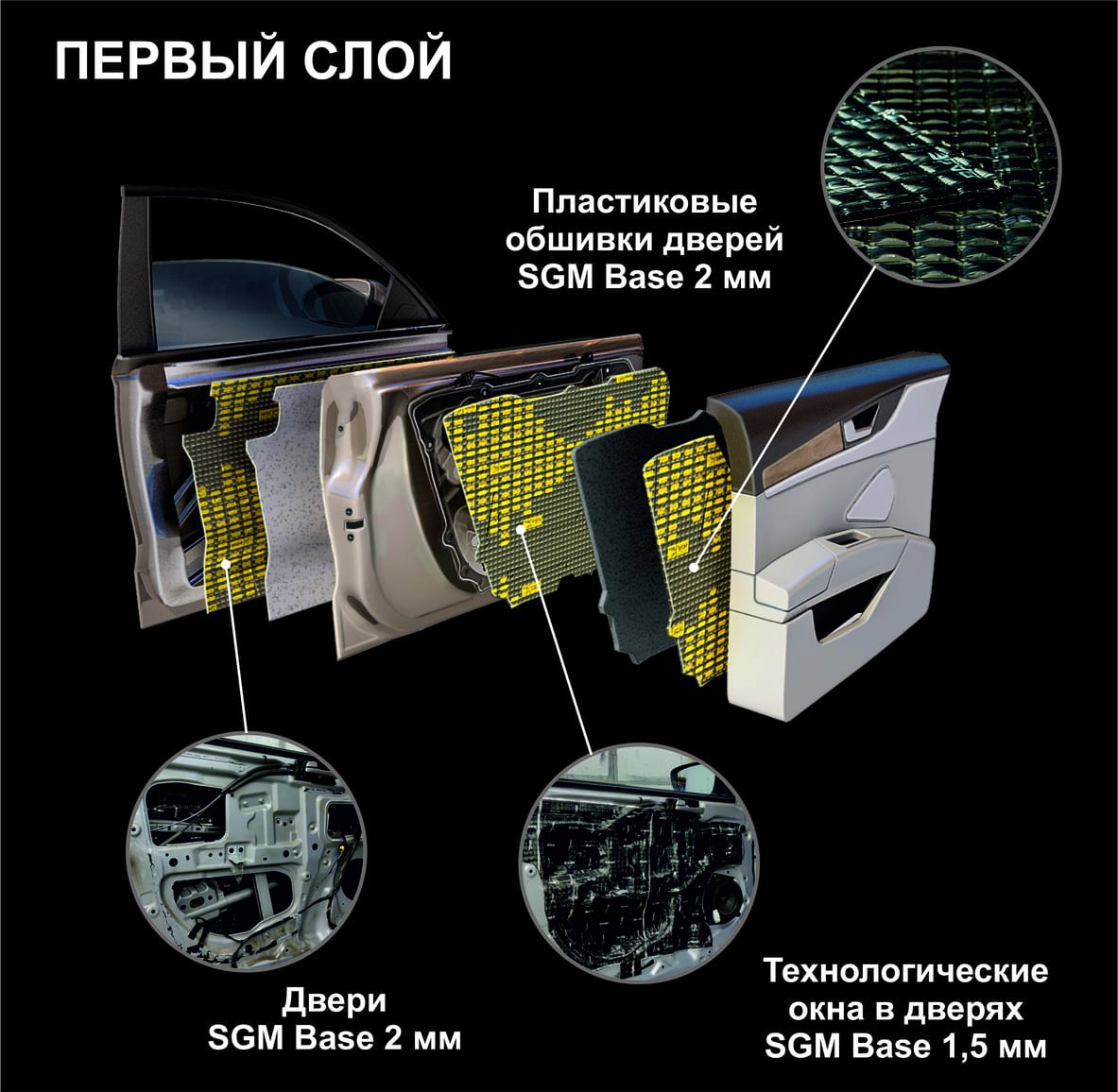 ПЕРВЫЙ СЛОЙ

Пластиковые обшивки дверей SGM Base 2 мм

Двери SGM Base 2 мм

Технологические окна в дверях SGM Base 1,5 мм