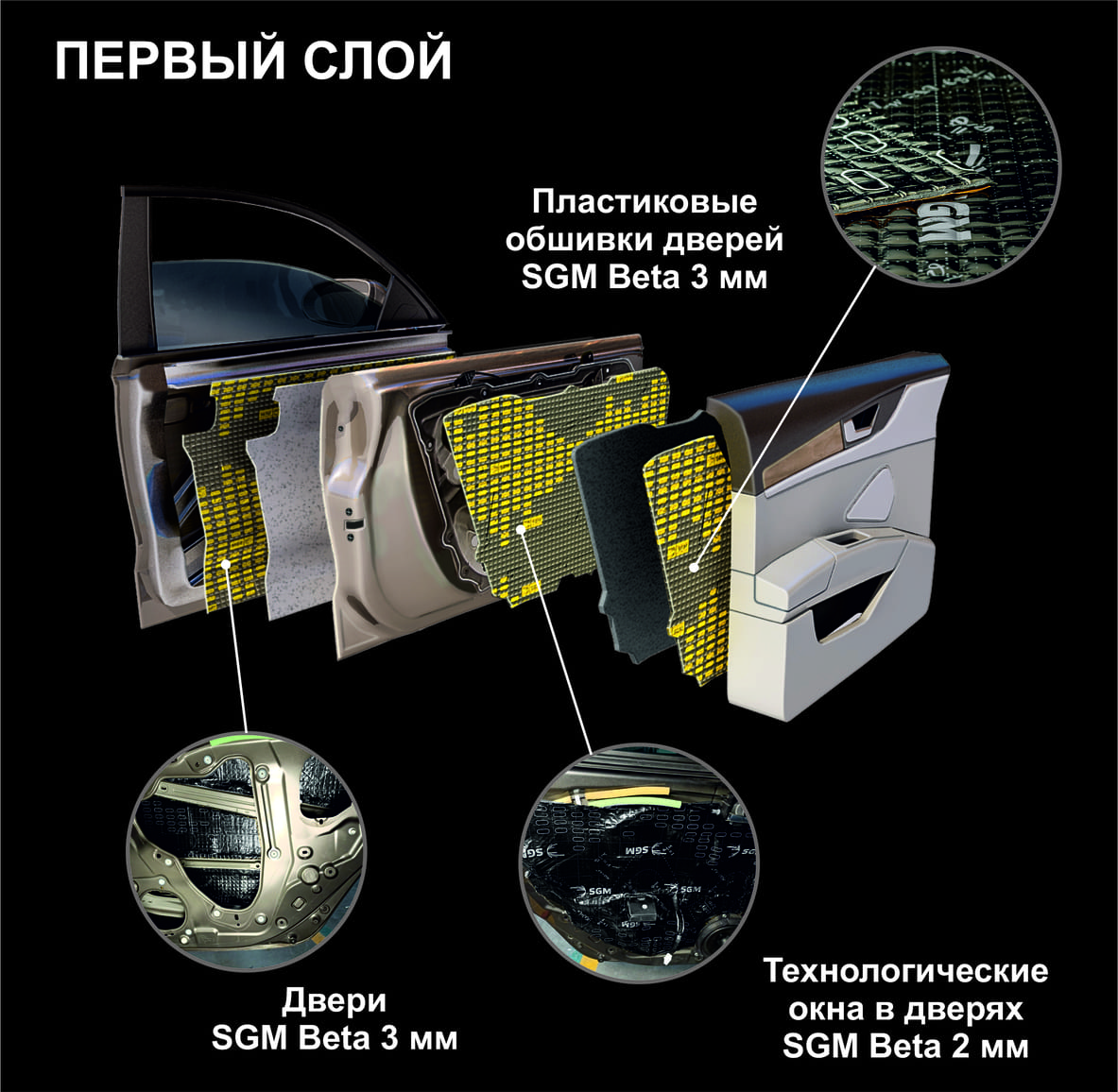 ПЕРВЫЙ СЛОЙ

Пластиковые обшивки дверей SGM Beta 3 мм

Двери SGM Beta 3 мм

Технологические окна в дверях SGM Beta 2 мм