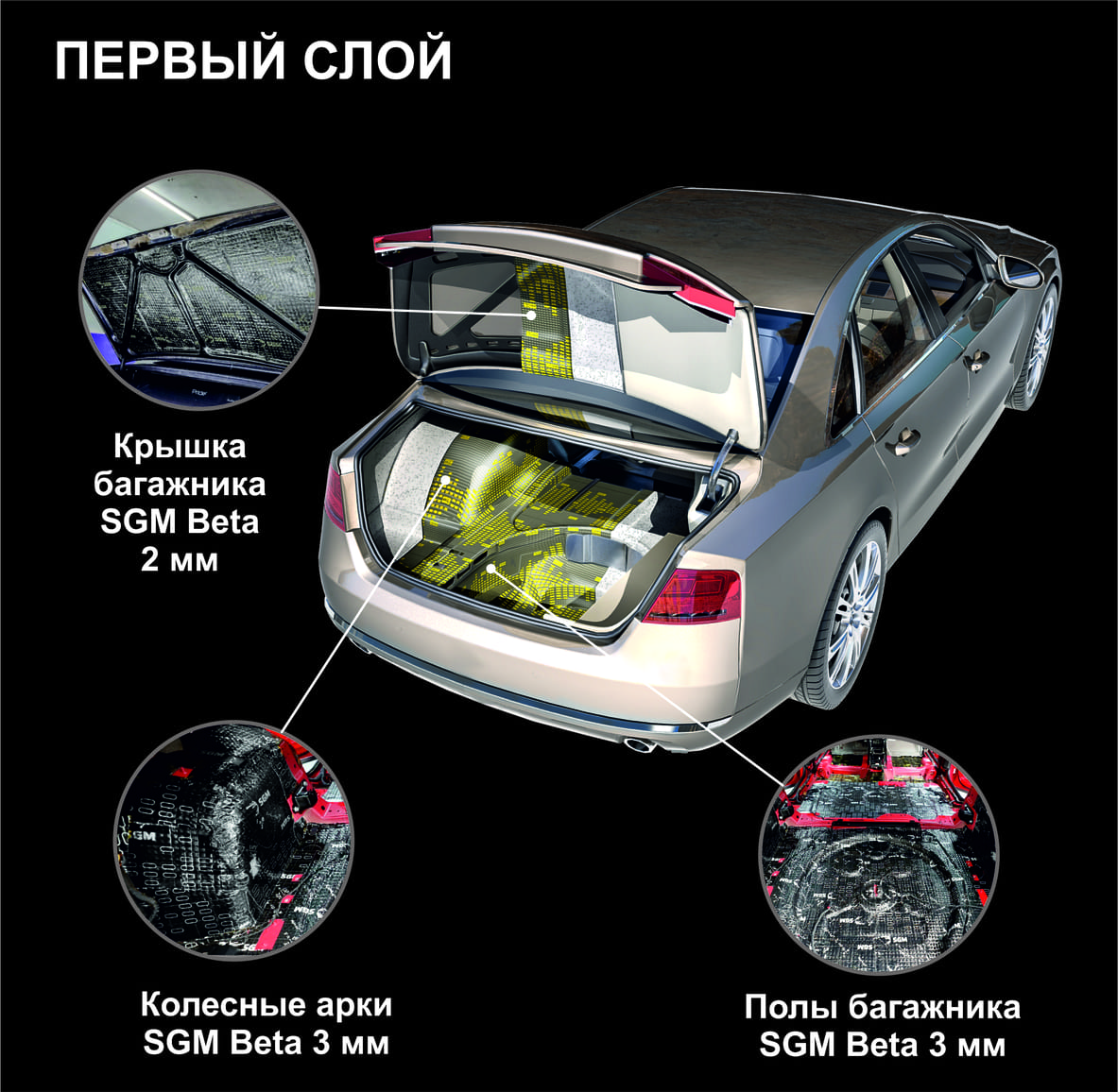 ПЕРВЫЙ СЛОЙ

Крышка багажника SGM Beta 2 мм

Колесные арки SGM Beta 3 мм

Полы багажника SGM Beta 3 мм